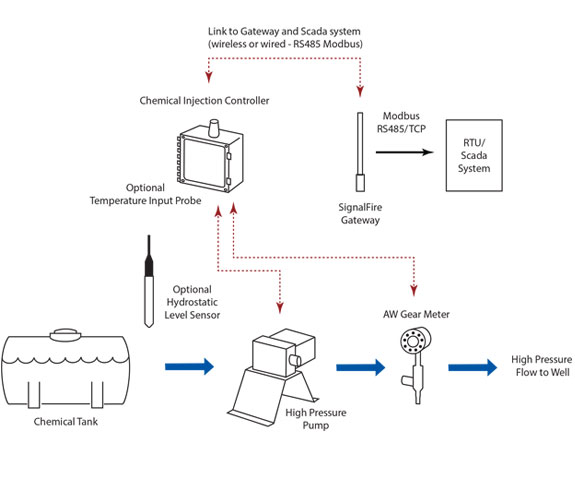 Link to Gateway and Scada system
(wireless or wired - RS485 Modbus)

Chemical Injection Controller

Modbus
RS485/TCP

RTU/
Scada
System

Optional
Temperature Input Probe

SignalFire
Gateway

Optional
Hydrostatic
Level Sensor

AW Gear Meter

High Pressure
Flow to Well

Chemical Tank

High Pressure
Pump